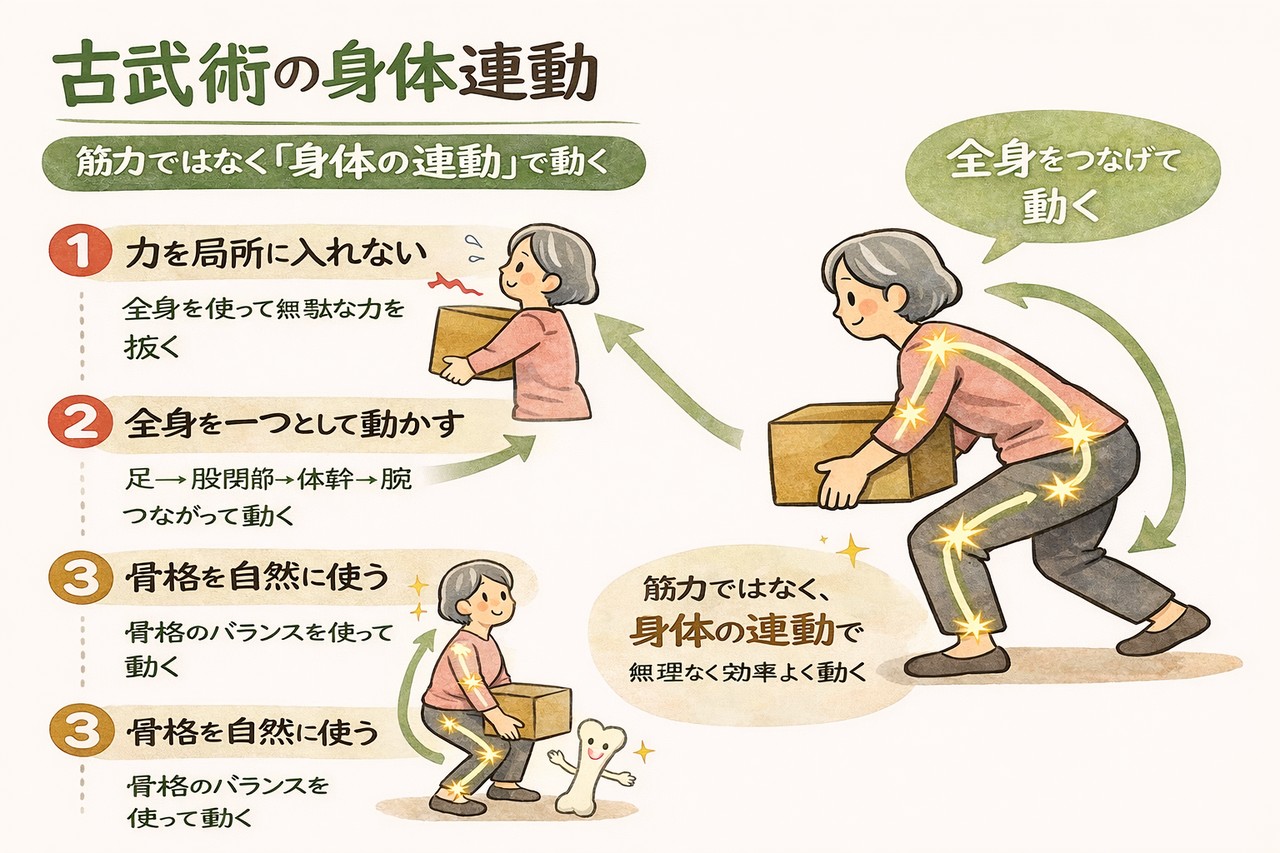 古武術の身体連動

筋力ではなく「身体の連動」で動く

1 力を局所に入れない

全身を使って無駄な力を抜く

2 全身を一つとして動かす

足→股関節→体幹→腕 つながって動く

3 骨格を自然に使う

骨格のバランスを使って動く

3 骨格を自然に使う

骨格のバランスを使って動く

全身をつなげて動く

筋力ではなく、身体の連動で無理なく効率よく動く