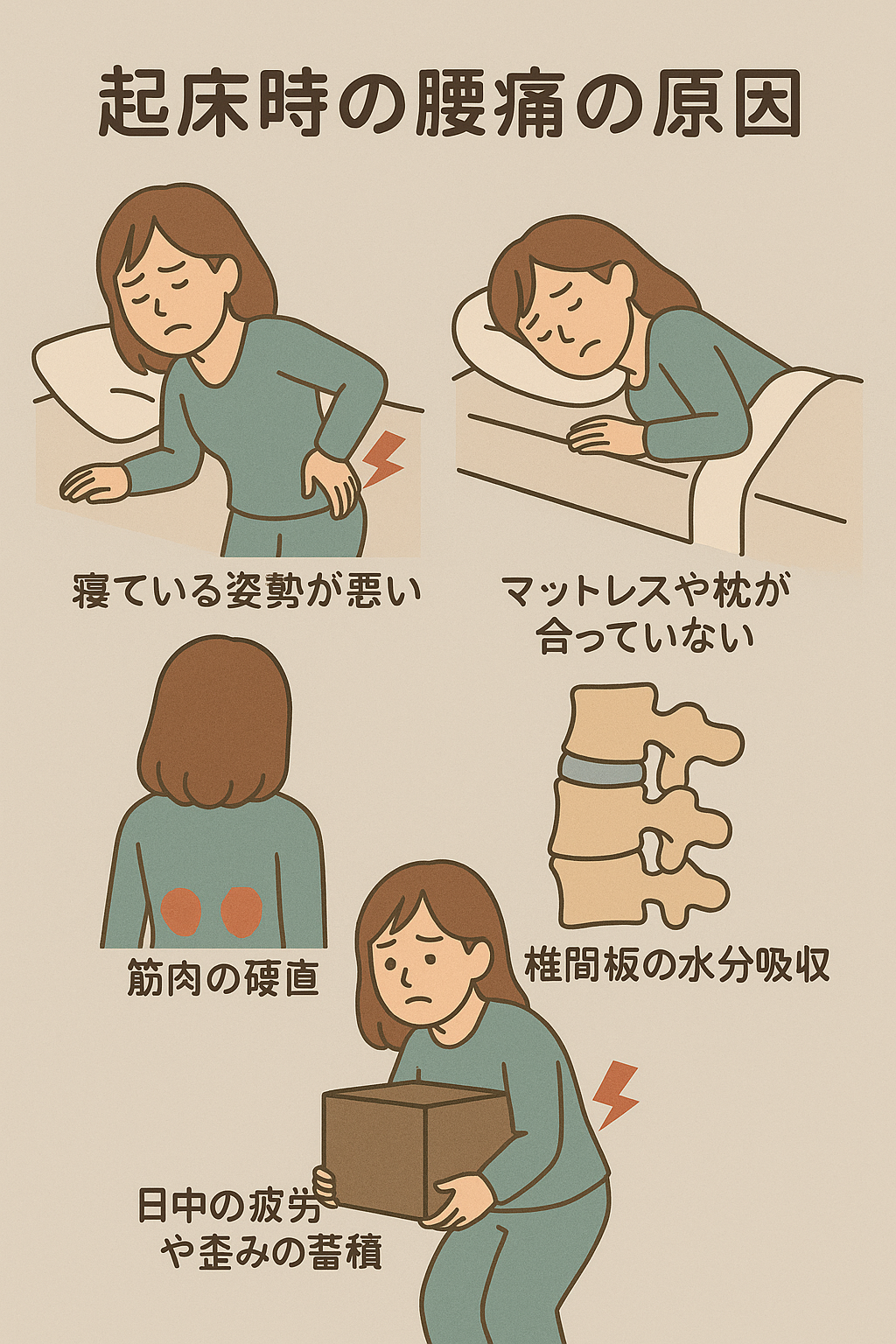 起床時の腰痛の原因

寝ている姿勢が悪い

マットレスや枕が合っていない

筋肉の硬直

椎間板の水分吸収

日中の疲労や歪みの蓄積